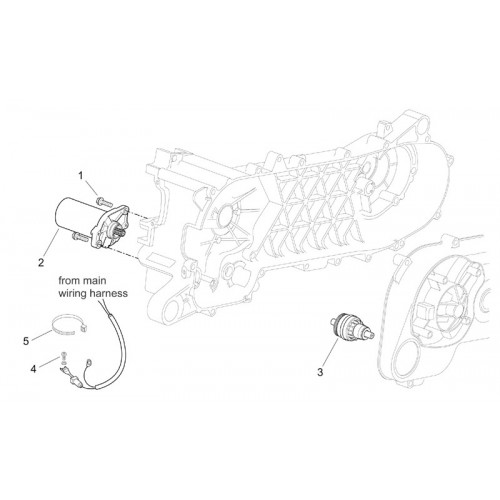 1

2

from main wiring harness

5

4

3